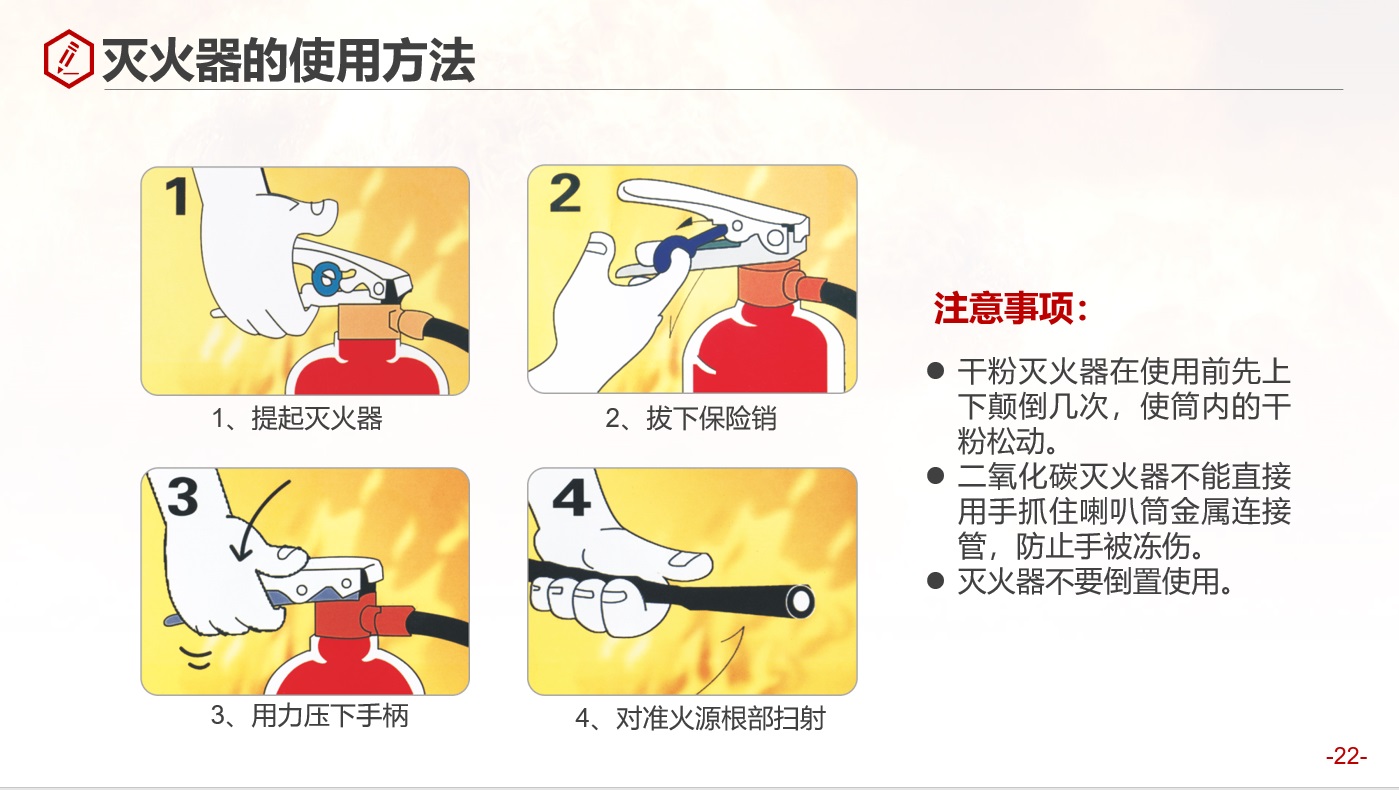 灭火器的使用方法

1

1、提起灭火器

2

2、拔下保险销

3

3、用力压下手柄

4

4、对准火源根部扫射

注意事项：

● 干粉灭火器在使用前先上下颠倒几次，使筒内的干粉松动。
● 二氧化碳灭火器不能直接用手抓住喇叭筒金属连接管，防止手被冻伤。
● 灭火器不要倒置使用。

-22-